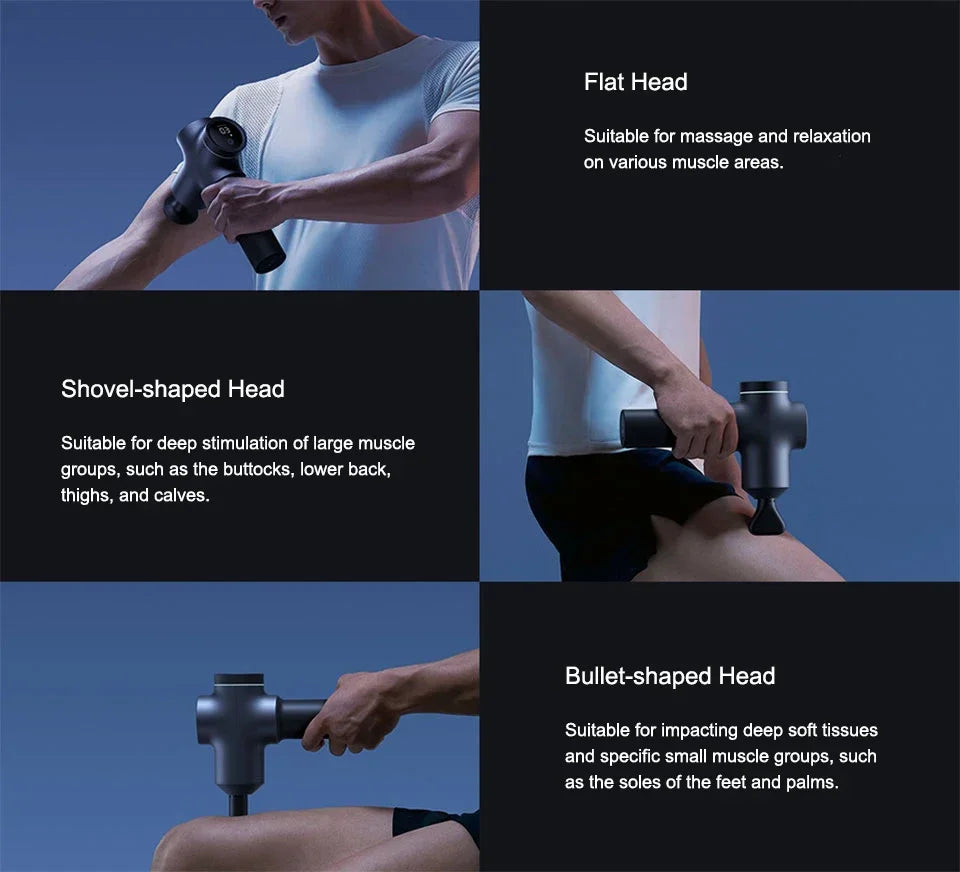 Flat Head

Suitable for massage and relaxation on various muscle areas.

Shovel-shaped Head

Suitable for deep stimulation of large muscle groups, such as the buttocks, lower back, thighs, and calves.

Bullet-shaped Head

Suitable for impacting deep soft tissues and specific small muscle groups, such as the soles of the feet and palms.